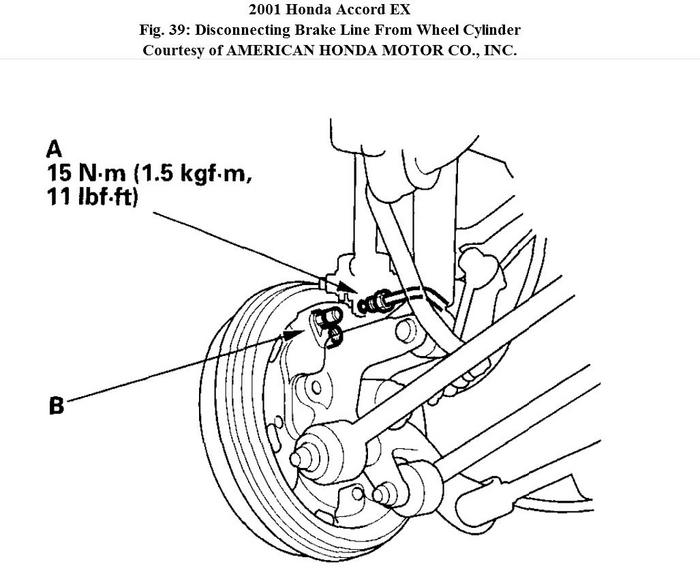 2001 Honda Accord EX
Fig. 39: Disconnecting Brake Line From Wheel Cylinder
Courtesy of AMERICAN HONDA MOTOR CO., INC.

A
15 N·m (1.5 kgf·m, 11 lbf·ft)

B