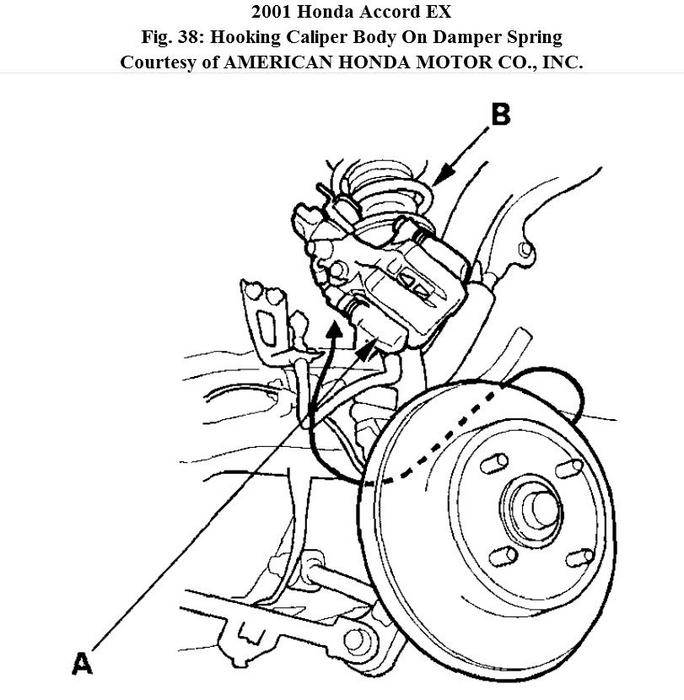 2001 Honda Accord EX
Fig. 38: Hooking Caliper Body On Damper Spring
Courtesy of AMERICAN HONDA MOTOR CO., INC.

B

A