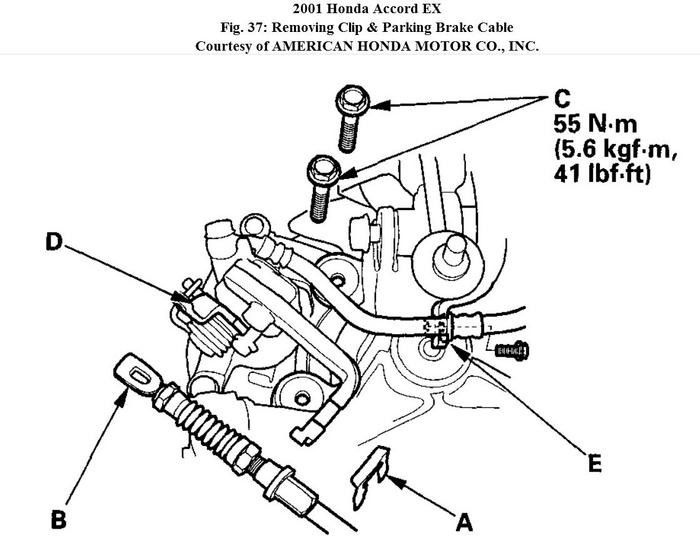 2001 Honda Accord EX
Fig. 37: Removing Clip & Parking Brake Cable
Courtesy of AMERICAN HONDA MOTOR CO., INC.

C
55 N·m
(5.6 kgf·m,
41 lbf·ft)

D

E

B

A