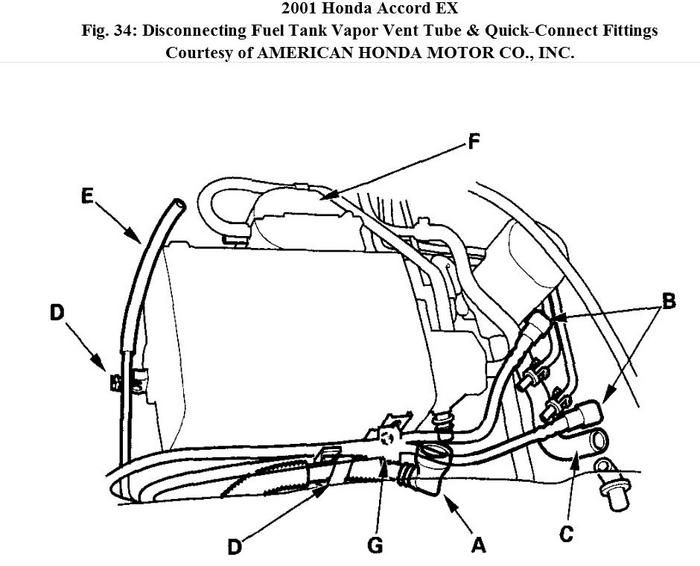 2001 Honda Accord EX
Fig. 34: Disconnecting Fuel Tank Vapor Vent Tube & Quick-Connect Fittings
Courtesy of AMERICAN HONDA MOTOR CO., INC.

F
E
B
D
D
G
A
C