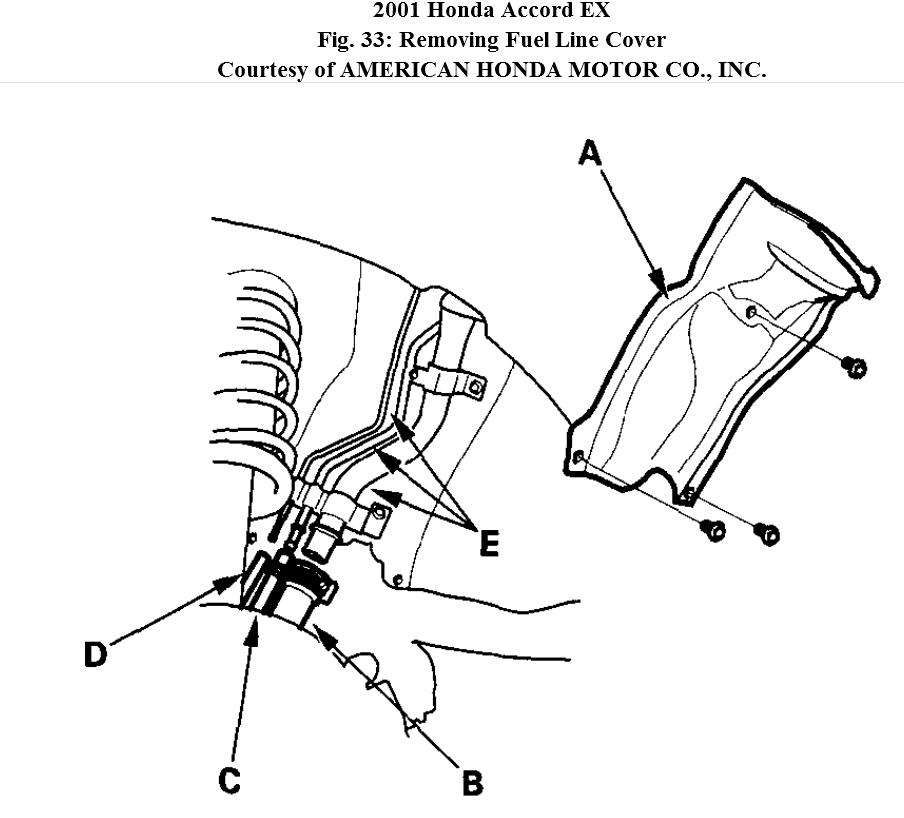 2001 Honda Accord EX
Fig. 33: Removing Fuel Line Cover
Courtesy of AMERICAN HONDA MOTOR CO., INC.

A

E

D

C

B