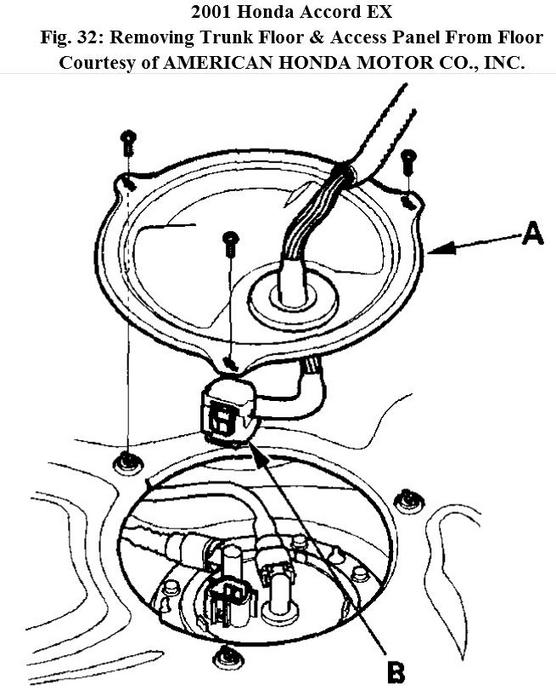 2001 Honda Accord EX
Fig. 32: Removing Trunk Floor & Access Panel From Floor
Courtesy of AMERICAN HONDA MOTOR CO., INC.

A

B