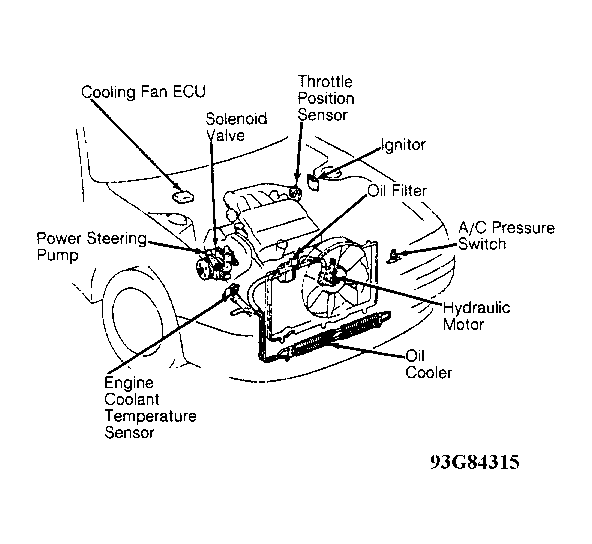 Cooling Fan ECU

Solenoid Valve

Throttle Position Sensor

Ignitor

Oil Filter

A/C Pressure Switch

Power Steering Pump

Hydraulic Motor

Oil Cooler

Engine Coolant Temperature Sensor

93G84315