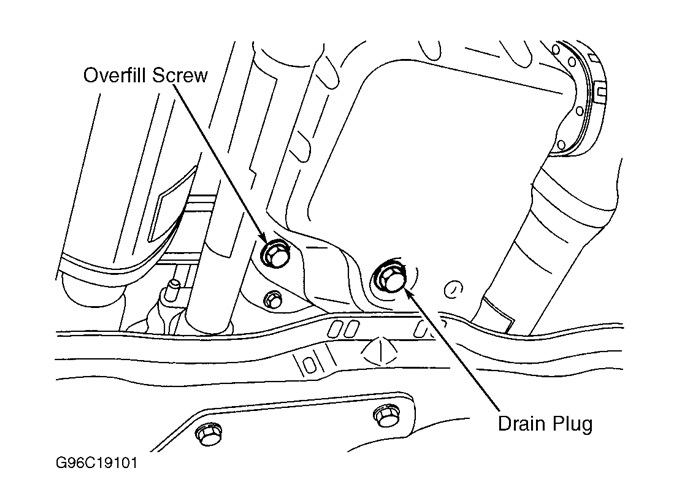 Overfill Screw

Drain Plug

G96C19101