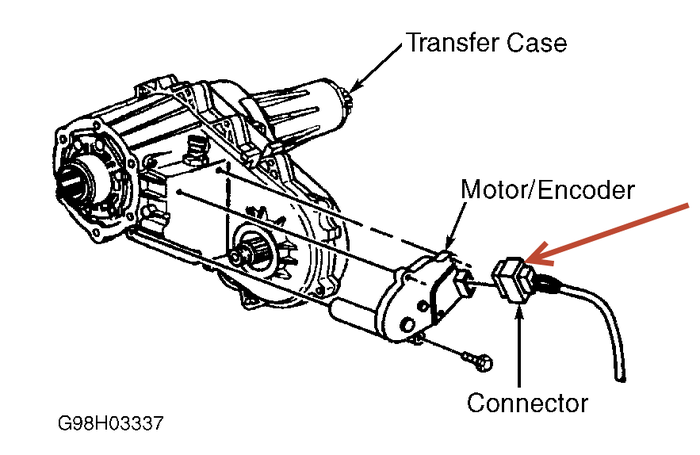 Transfer Case

Motor/Encoder

Connector

G98H03337