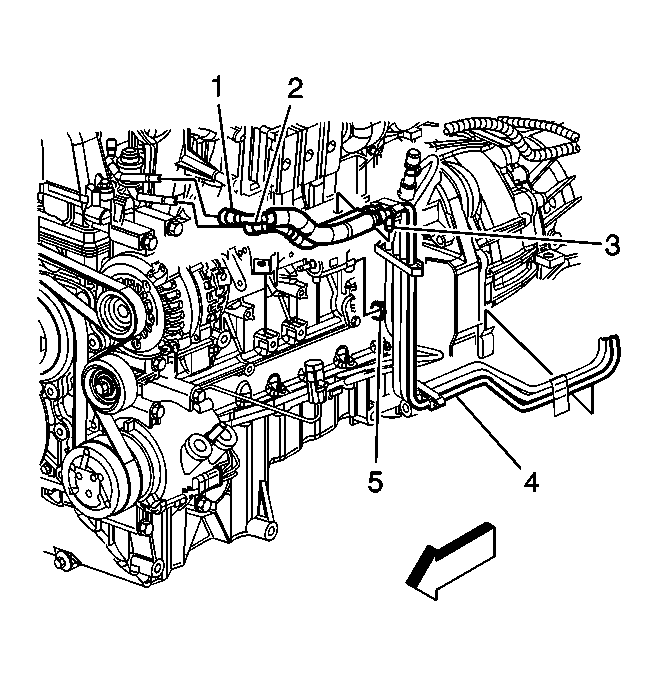 1
2
3
5
4