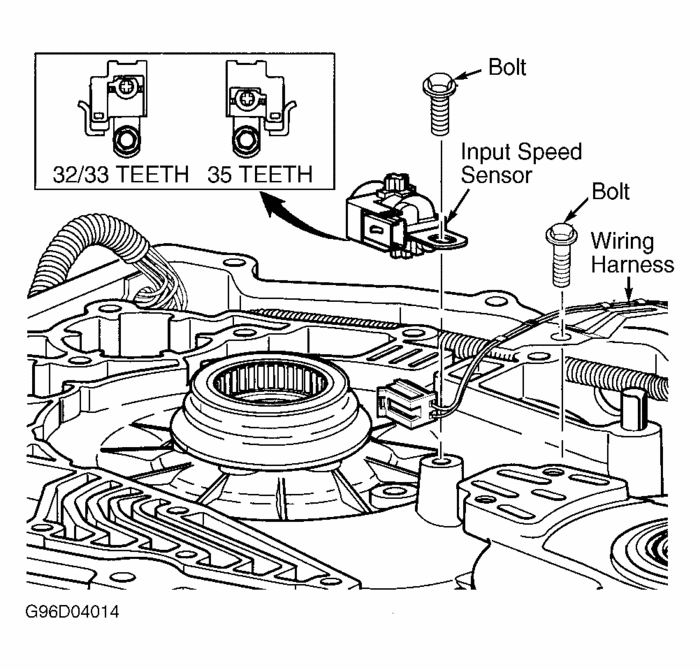 32/33 TEETH 35 TEETH

Bolt

Input Speed Sensor

Bolt

Wiring Harness

G96D04014