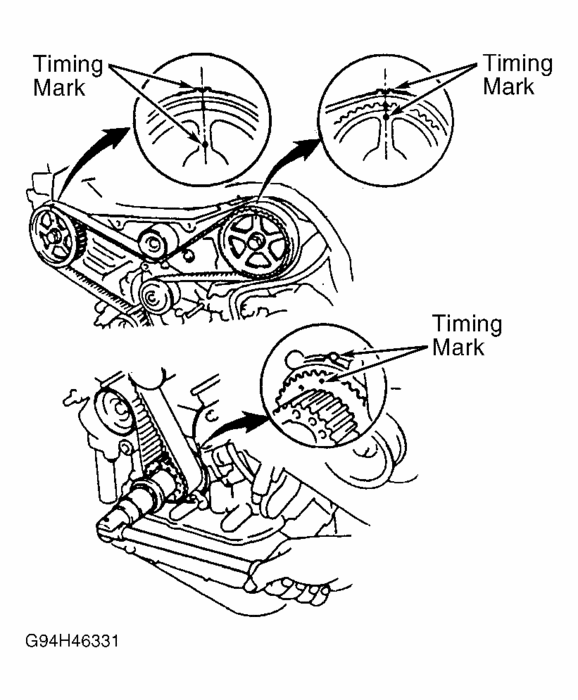 Timing Mark

Timing Mark

Timing Mark

G94H46331