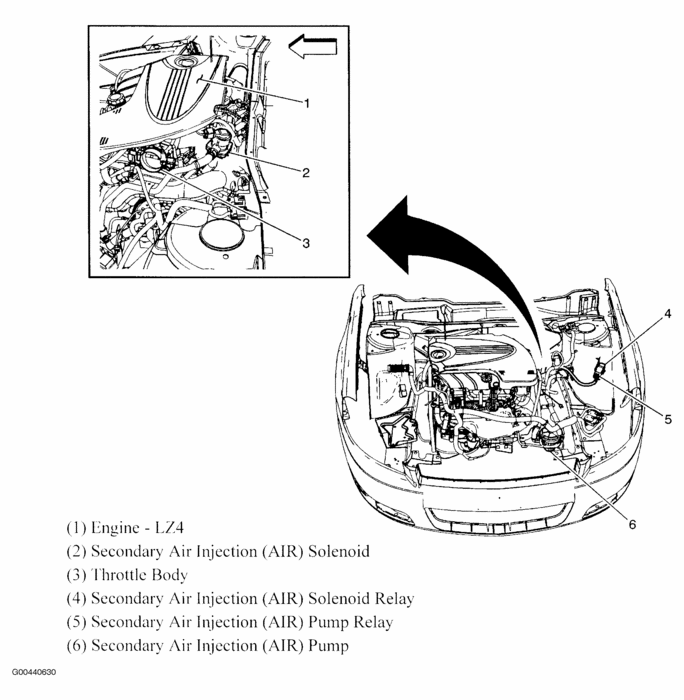 1
2
3
4
5
6

(1) Engine - LZ4
(2) Secondary Air Injection (AIR) Solenoid
(3) Throttle Body
(4) Secondary Air Injection (AIR) Solenoid Relay
(5) Secondary Air Injection (AIR) Pump Relay
(6) Secondary Air Injection (AIR) Pump

G00440630