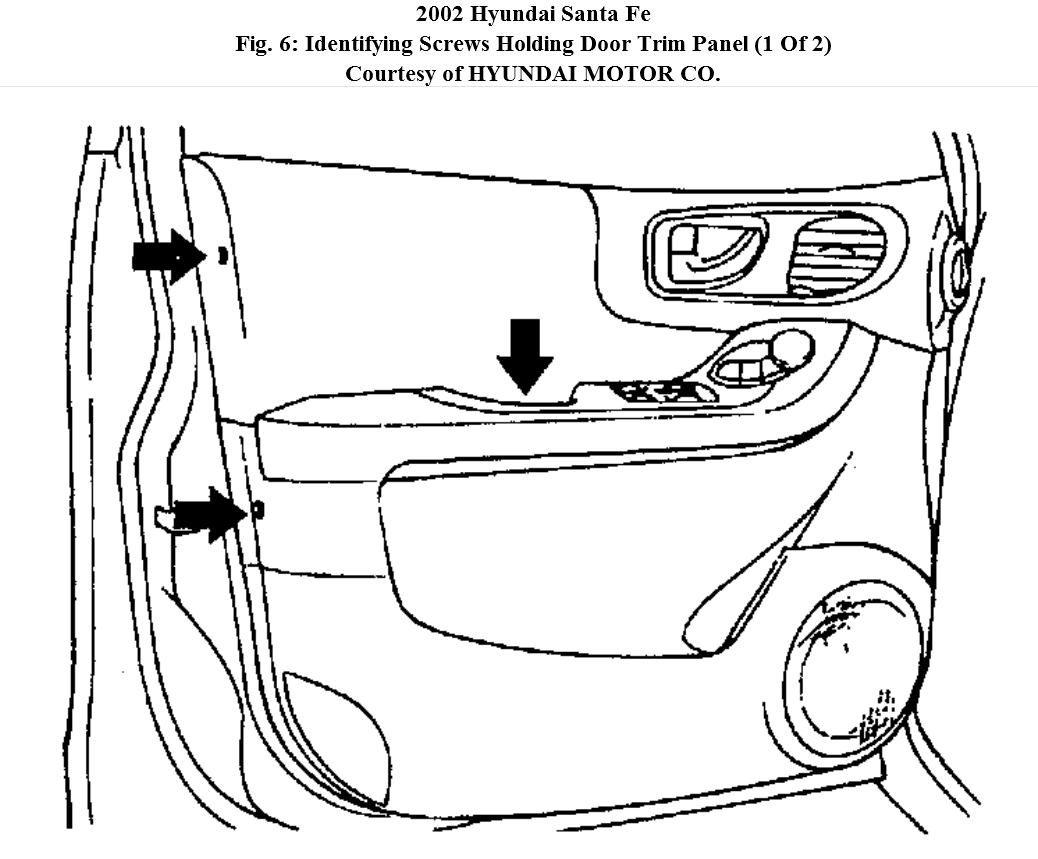 2002 Hyundai Santa Fe
Fig. 6: Identifying Screws Holding Door Trim Panel (1 Of 2)
Courtesy of HYUNDAI MOTOR CO.