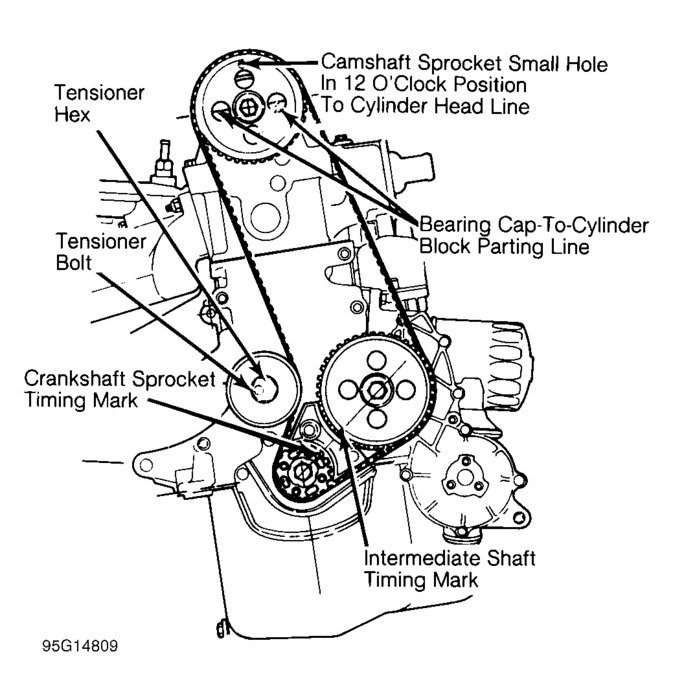 Camshaft Sprocket Small Hole In 12 O'Clock Position To Cylinder Head Line

Tensioner Hex

Bearing Cap-To-Cylinder Block Parting Line

Tensioner Bolt

Crankshaft Sprocket Timing Mark

Intermediate Shaft Timing Mark

95G14809