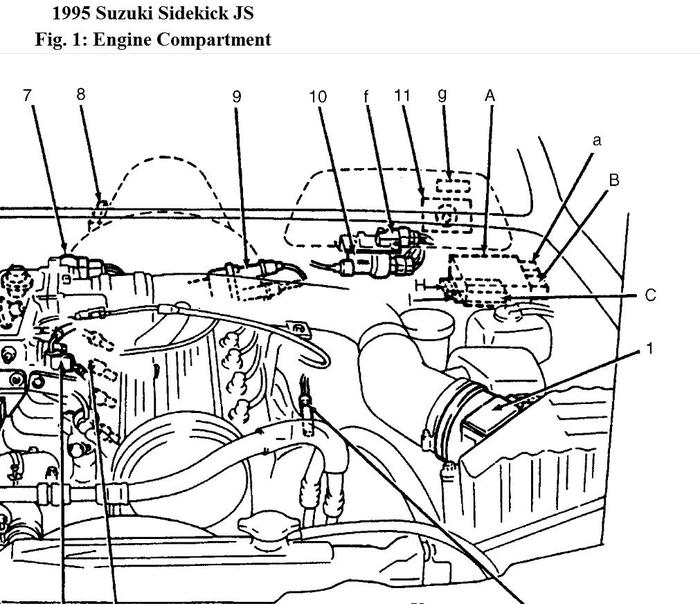 1995 Suzuki Sidekick JS
Fig. 1: Engine Compartment

7
8
9
10
f
11
g
A
a
B
C
1