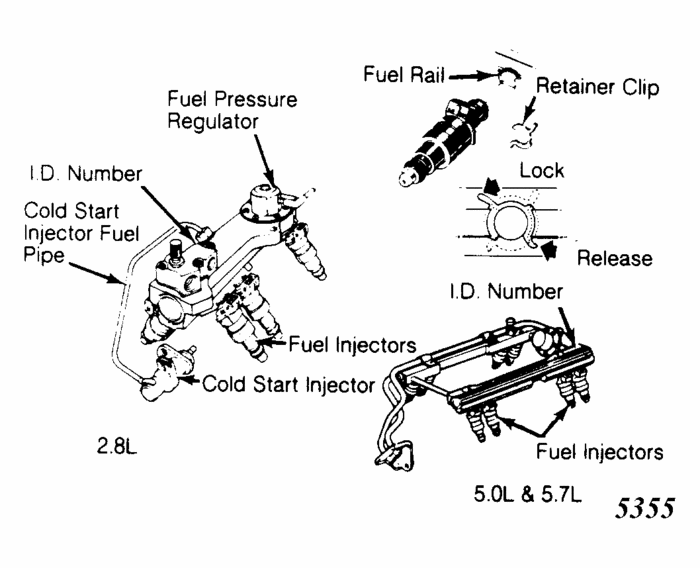 Fuel Rail

Retainer Clip

Fuel Pressure Regulator

I.D. Number

Cold Start Injector Fuel Pipe

Lock

Release

I.D. Number

Fuel Injectors

Cold Start Injector

2.8L

Fuel Injectors

5.0L & 5.7L

5355