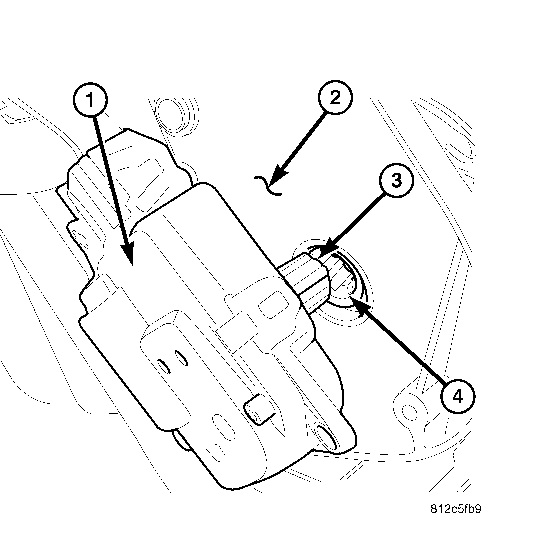 1
2
3
4
812c5fb9