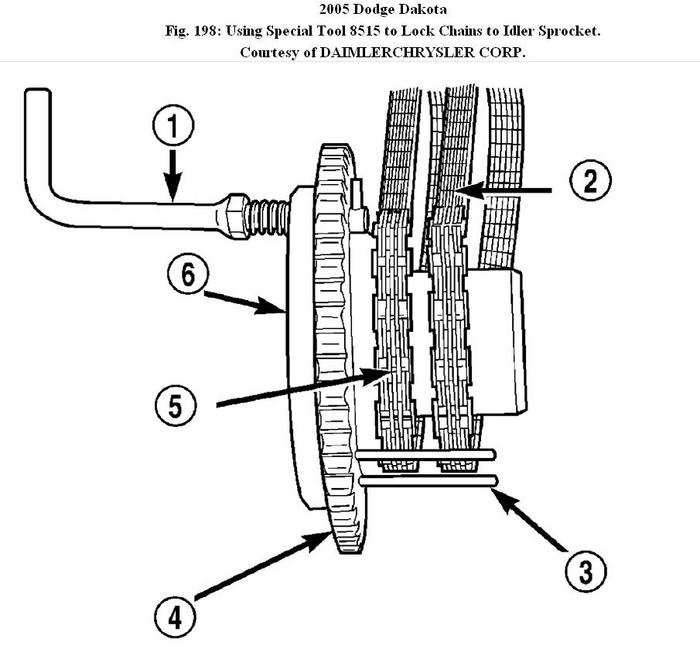 2005 Dodge Dakota
Fig. 198: Using Special Tool 8515 to Lock Chains to Idler Sprocket.
Courtesy of DAIMLERCHRYSLER CORP.

1
2
6
5
3
4