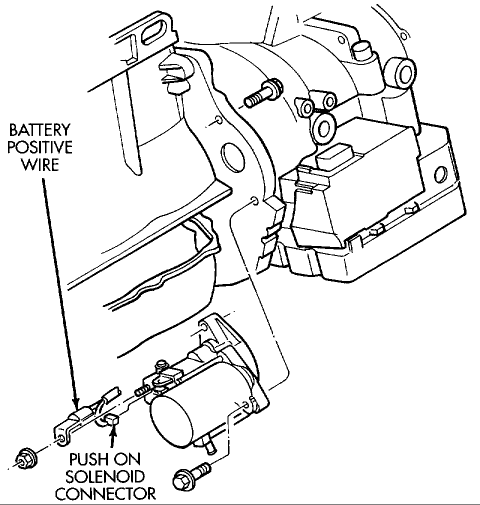 BATTERY POSITIVE WIRE

PUSH ON SOLENOID CONNECTOR