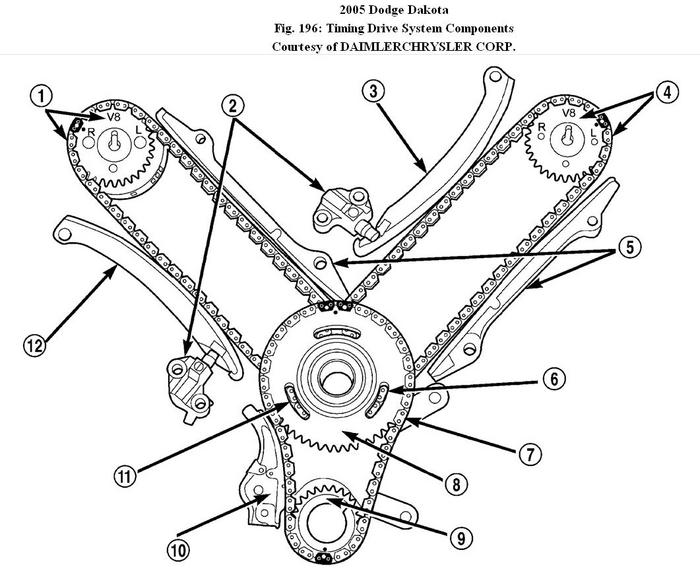 2005 Dodge Dakota
Fig. 196: Timing Drive System Components
Courtesy of DAIMLERCHRYSLER CORP.

1
V8
R
L
2
3
4
V8
R
L
5
12
6
7
11
8
10
9