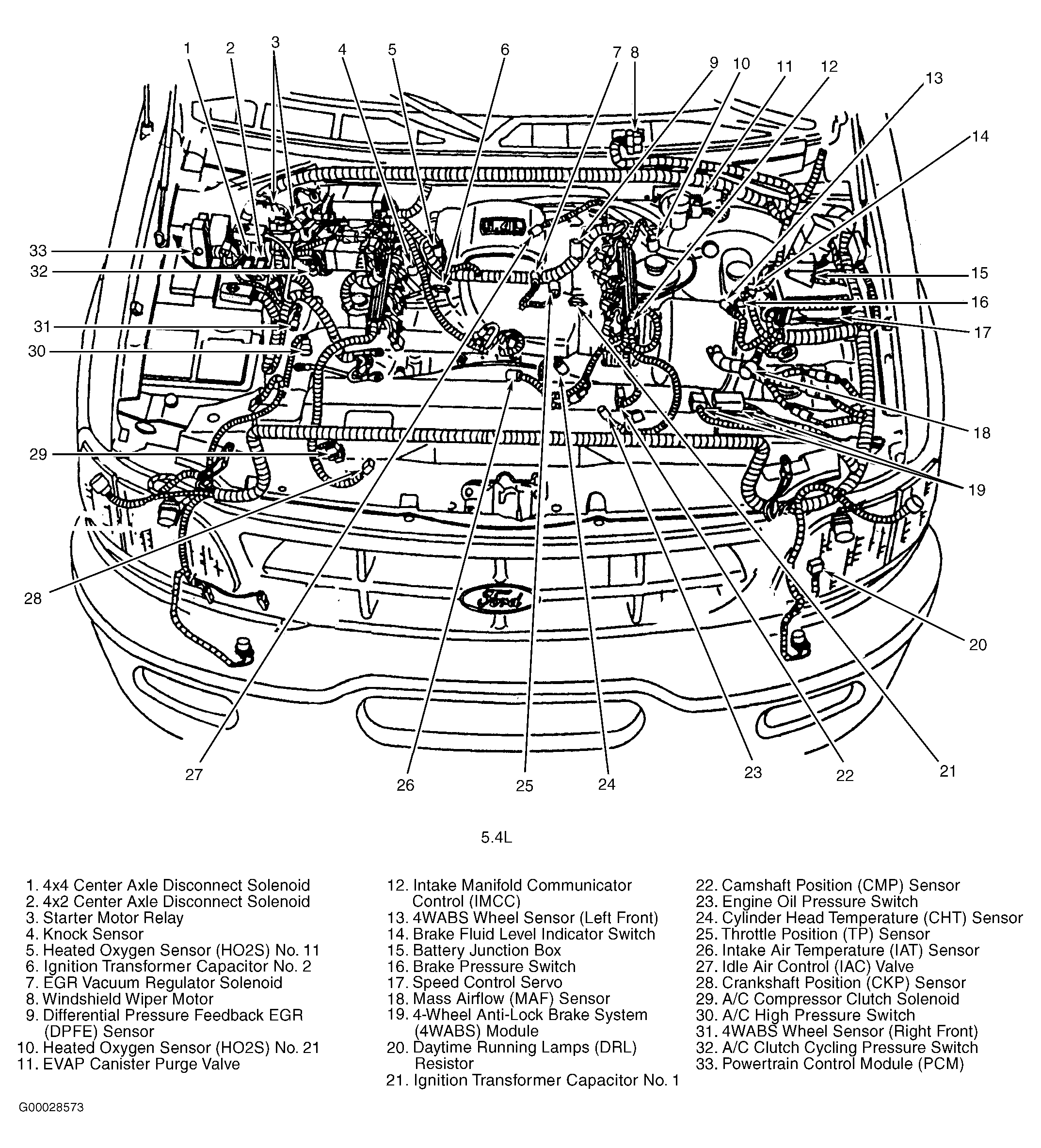 1 2 3 4 5 6 7 8 9 10 11 12 13 14

33
32
31
30
29
28

15
16
17
18
19
20

5.4L

Ford

27 26 25 24 23 22 21

5.4L

1. 4x4 Center Axle Disconnect Solenoid
2. 4x2 Center Axle Disconnect Solenoid
3. Starter Motor Relay
4. Knock Sensor
5. Heated Oxygen Sensor (HO2S) No. 11
6. Ignition Transformer Capacitor No. 2
7. EGR Vacuum Regulator Solenoid
8. Windshield Wiper Motor
9. Differential Pressure Feedback EGR (DPFE) Sensor
10. Heated Oxygen Sensor (HO2S) No. 21
11. EVAP Canister Purge Valve

12. Intake Manifold Communicator Control (IMCC)
13. 4WABS Wheel Sensor (Left Front)
14. Brake Fluid Level Indicator Switch
15. Battery Junction Box
16. Brake Pressure Switch
17. Speed Control Servo
18. Mass Airflow (MAF) Sensor
19. 4-Wheel Anti-Lock Brake System (4WABS) Module
20. Daytime Running Lamps (DRL) Resistor
21. Ignition Transformer Capacitor No. 1

22. Camshaft Position (CMP) Sensor
23. Engine Oil Pressure Switch
24. Cylinder Head Temperature (CHT) Sensor
25. Throttle Position (TP) Sensor
26. Intake Air Temperature (IAT) Sensor
27. Idle Air Control (IAC) Valve
28. Crankshaft Position (CKP) Sensor
29. A/C Compressor Clutch Solenoid
30. A/C High Pressure Switch
31. 4WABS Wheel Sensor (Right Front)
32. A/C Clutch Cycling Pressure Switch
33. Powertrain Control Module (PCM)

G00028573