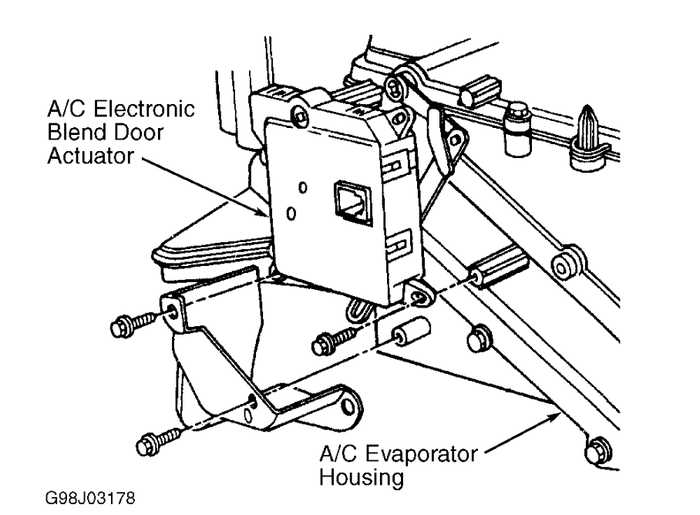 A/C Electronic Blend Door Actuator

A/C Evaporator Housing

G98J03178