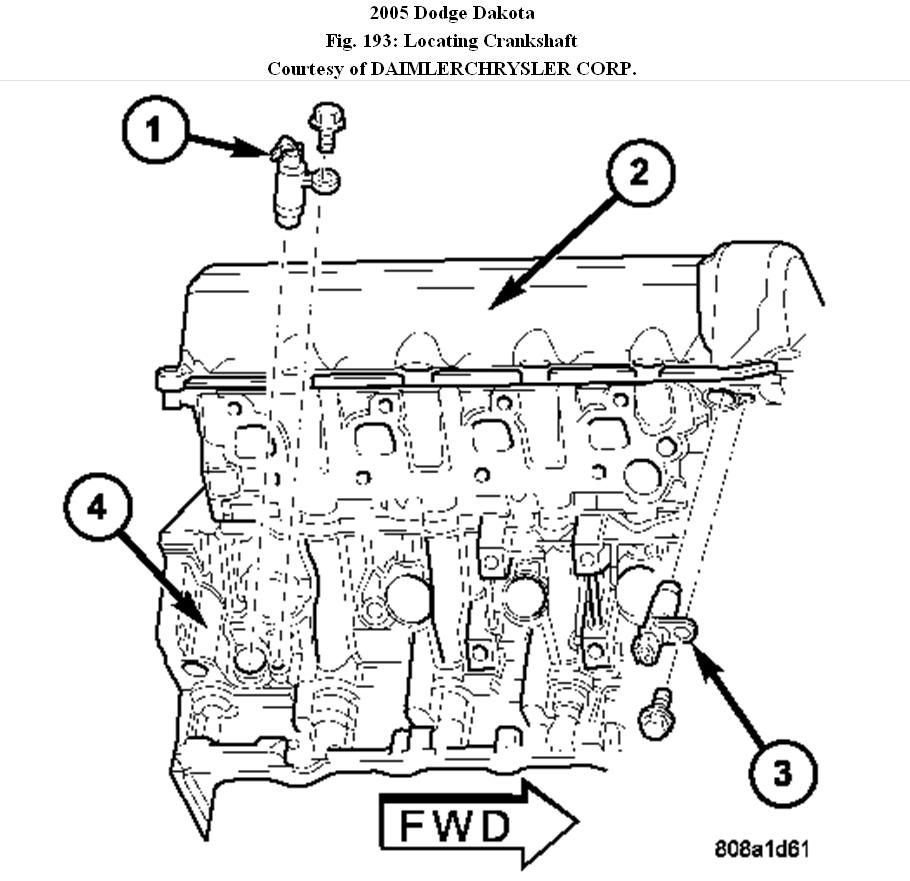 2005 Dodge Dakota
Fig. 193: Locating Crankshaft
Courtesy of DAIMLERCHRYSLER CORP.

1
2
4
3
FWD
808a1d61