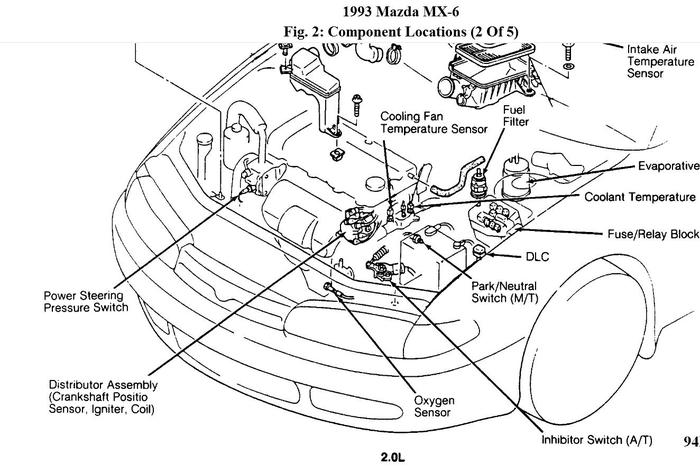 1993 Mazda MX-6
Fig. 2: Component Locations (2 Of 5)

Intake Air Temperature Sensor

Cooling Fan Temperature Sensor

Fuel Filter

Evaporative

Coolant Temperature

Fuse/Relay Block

DLC

Park/Neutral Switch (M/T)

Power Steering Pressure Switch

Distributor Assembly (Crankshaft Positio Sensor, Igniter, Coil)

Oxygen Sensor

Inhibitor Switch (A/T)

94

2.0L