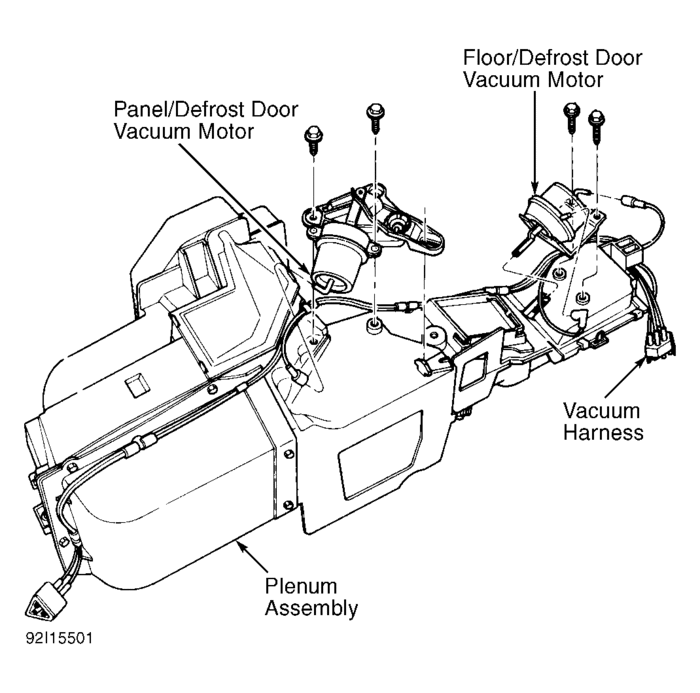 Floor/Defrost Door Vacuum Motor

Panel/Defrost Door Vacuum Motor

Vacuum Harness

Plenum Assembly

92I15501