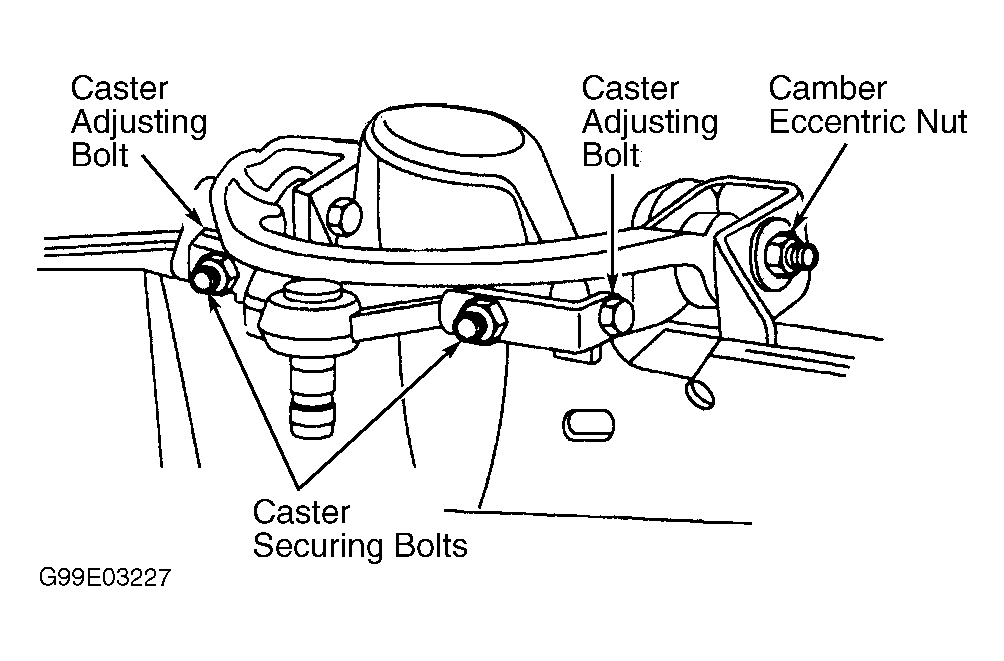 Caster Adjusting Bolt

Caster Adjusting Bolt

Camber Eccentric Nut

Caster Securing Bolts

G99E03227