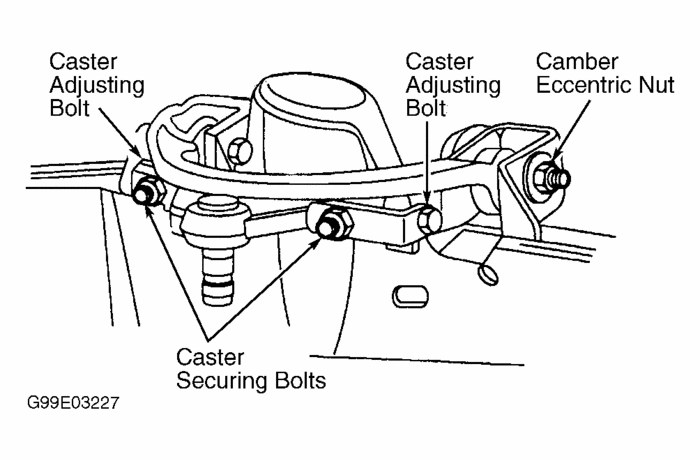 Caster Adjusting Bolt

Caster Adjusting Bolt

Camber Eccentric Nut

Caster Securing Bolts

G99E03227