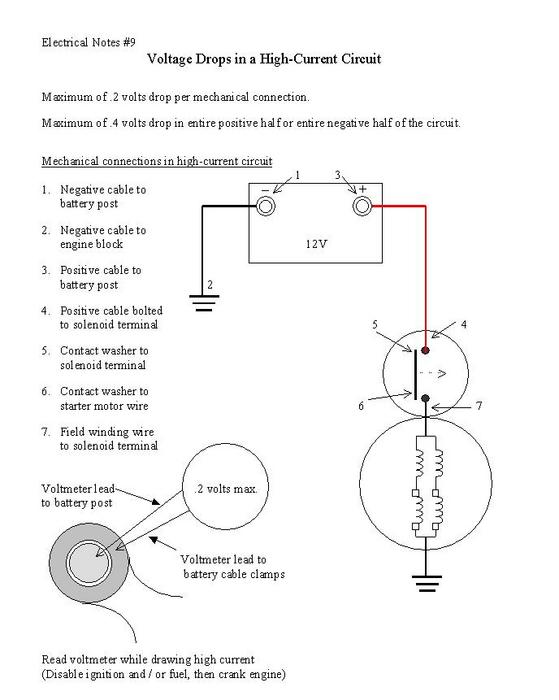 Electrical Notes #9

Voltage Drops in a High-Current Circuit

Maximum of .2 volts drop per mechanical connection.

Maximum of .4 volts drop in entire positive half or entire negative half of the circuit.

Mechanical connections in high-current circuit

1. Negative cable to battery post

2. Negative cable to engine block

3. Positive cable to battery post

4. Positive cable bolted to solenoid terminal

5. Contact washer to solenoid terminal

6. Contact washer to starter motor wire

7. Field winding wire to solenoid terminal

1
3
−
+
12V
2
5
4
6
7

Voltmeter lead to battery post

.2 volts max.

Voltmeter lead to battery cable clamps

Read voltmeter while drawing high current
(Disable ignition and / or fuel, then crank engine)