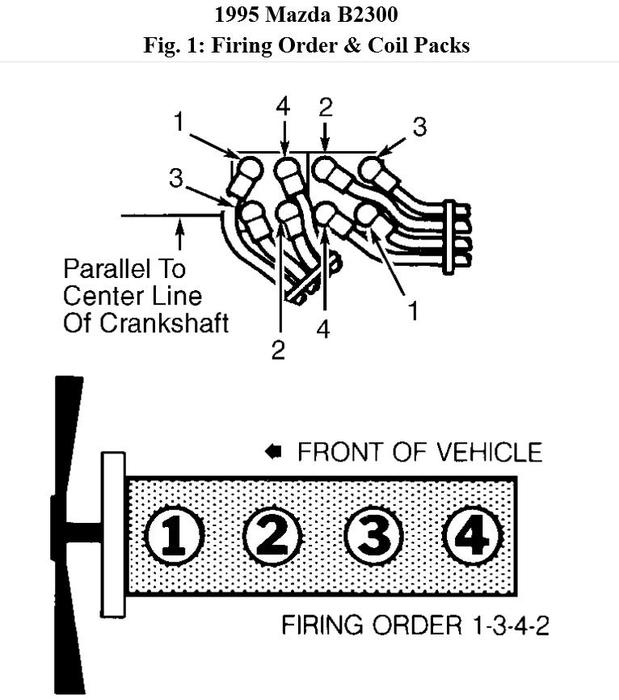 1995 Mazda B2300
Fig. 1: Firing Order & Coil Packs

1
4
2
3
3
Parallel To Center Line Of Crankshaft
2
4
1

FRONT OF VEHICLE

1
2
3
4

FIRING ORDER 1-3-4-2