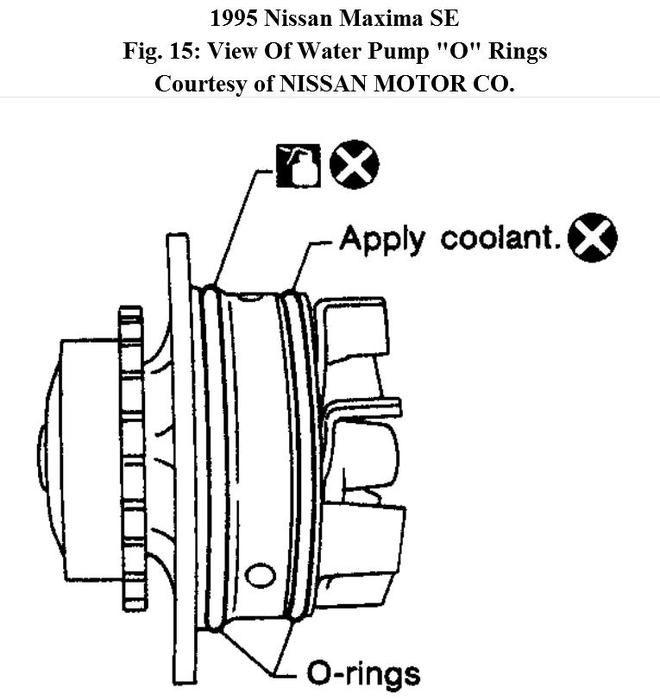 1995 Nissan Maxima SE
Fig. 15: View Of Water Pump "O" Rings
Courtesy of NISSAN MOTOR CO.

Apply coolant.

O-rings