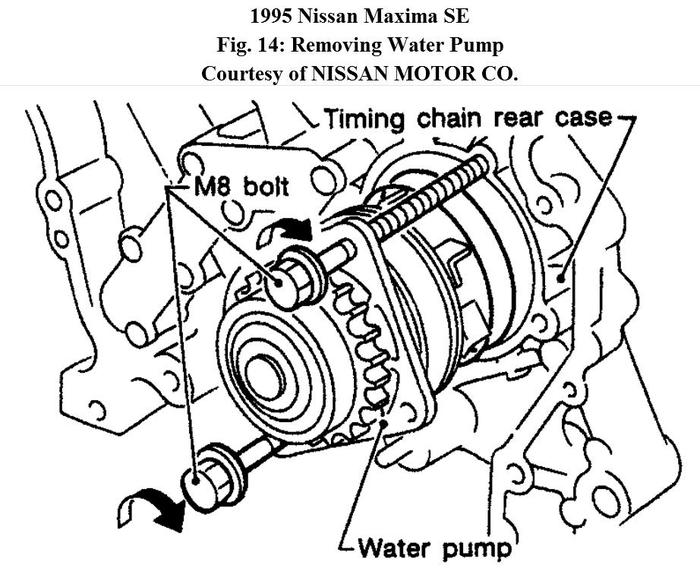 1995 Nissan Maxima SE
Fig. 14: Removing Water Pump
Courtesy of NISSAN MOTOR CO.

Timing chain rear case
M8 bolt
Water pump