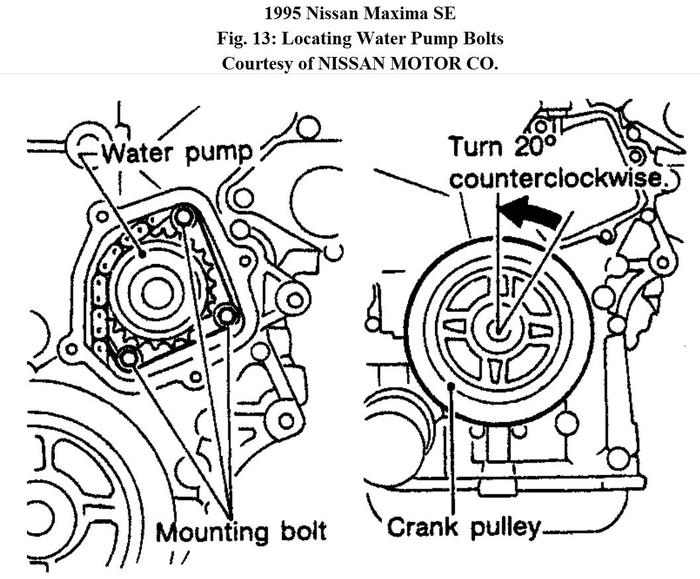 1995 Nissan Maxima SE
Fig. 13: Locating Water Pump Bolts
Courtesy of NISSAN MOTOR CO.

Water pump

Mounting bolt

Turn 20°
counterclockwise.

Crank pulley