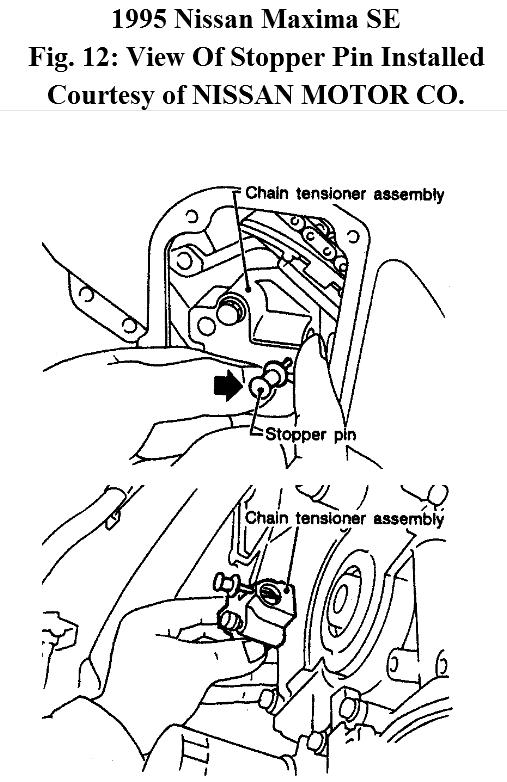 1995 Nissan Maxima SE
Fig. 12: View Of Stopper Pin Installed
Courtesy of NISSAN MOTOR CO.

Chain tensioner assembly

Stopper pin

Chain tensioner assembly