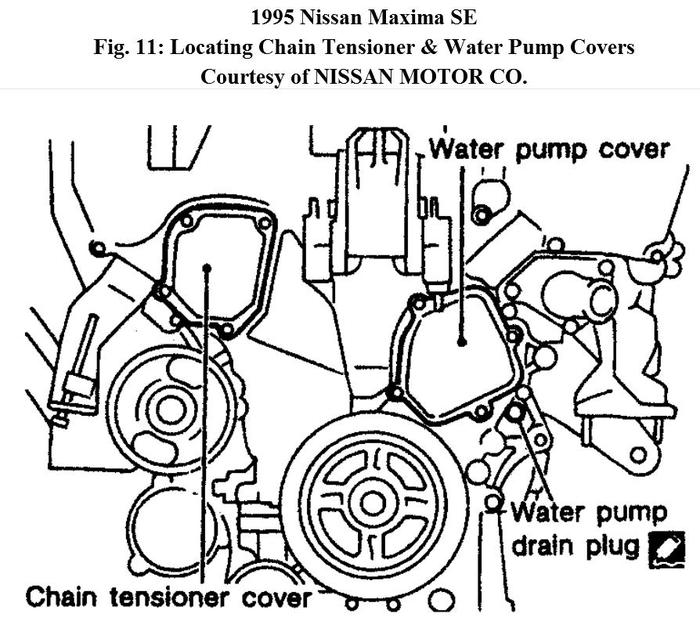 1995 Nissan Maxima SE
Fig. 11: Locating Chain Tensioner & Water Pump Covers
Courtesy of NISSAN MOTOR CO.

Water pump cover

Water pump drain plug

Chain tensioner cover