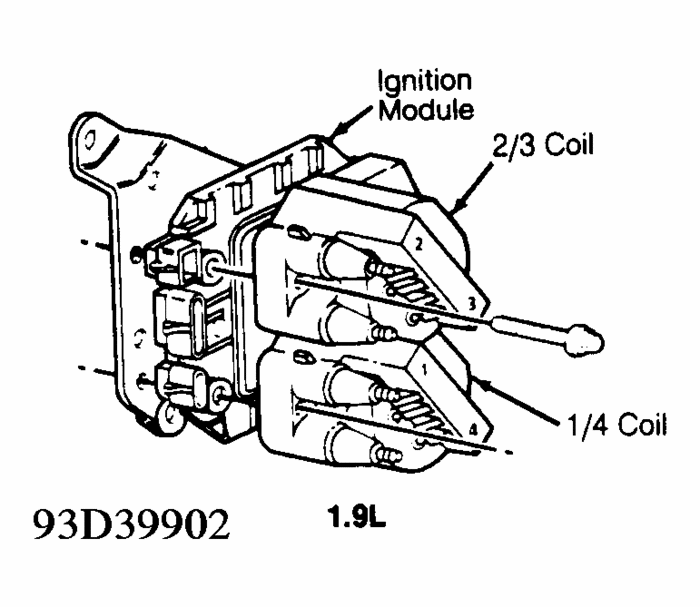 Ignition Module

2/3 Coil

2

3

1

4

1/4 Coil

93D39902

1.9L