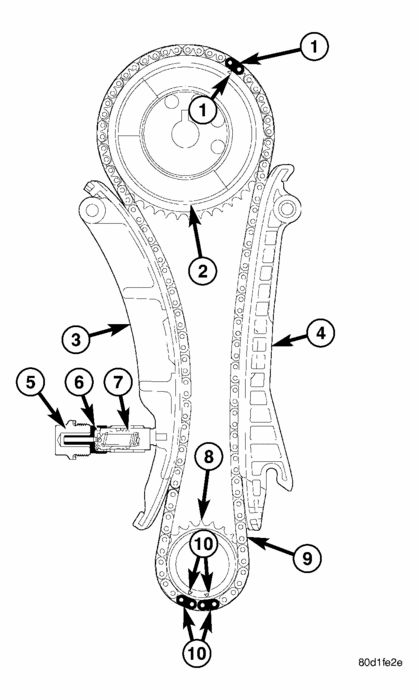 1
1
2
3
4
5
6
7
8
9
10
10
80d1fe2e