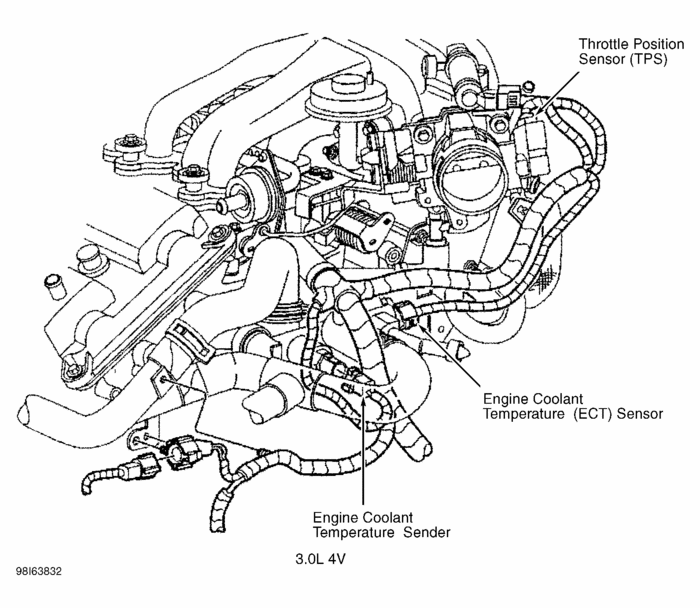 Throttle Position Sensor (TPS)

Engine Coolant Temperature (ECT) Sensor

Engine Coolant Temperature Sender

3.0L 4V

98I63832