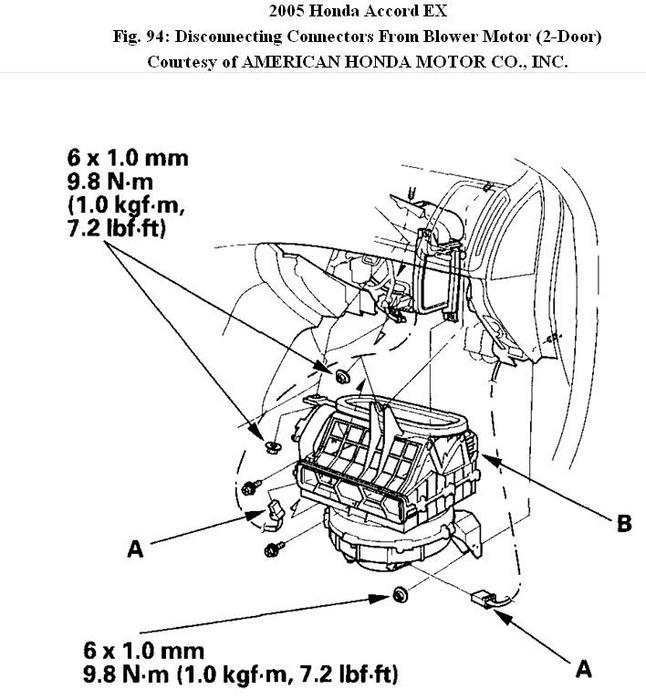 2005 Honda Accord EX
Fig. 94: Disconnecting Connectors From Blower Motor (2-Door)
Courtesy of AMERICAN HONDA MOTOR CO., INC.

6 x 1.0 mm
9.8 N·m
(1.0 kgf·m,
7.2 lbf·ft)

B

A

6 x 1.0 mm
9.8 N·m (1.0 kgf·m, 7.2 lbf·ft)

A