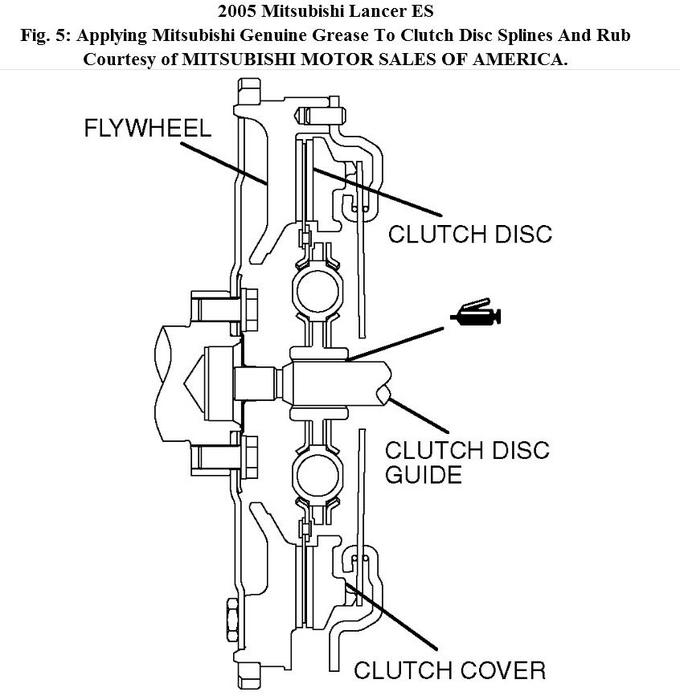 2005 Mitsubishi Lancer ES
Fig. 5: Applying Mitsubishi Genuine Grease To Clutch Disc Splines And Rub
Courtesy of MITSUBISHI MOTOR SALES OF AMERICA.

FLYWHEEL

CLUTCH DISC

CLUTCH DISC GUIDE

CLUTCH COVER