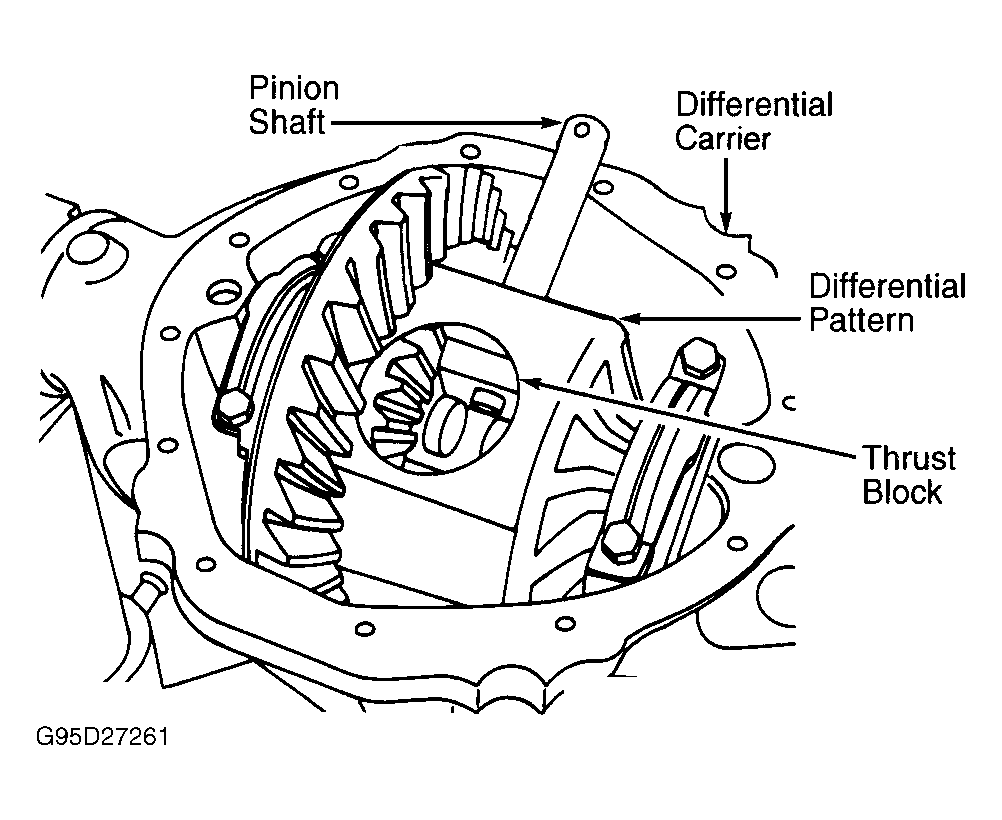 Pinion Shaft

Differential Carrier

Differential Pattern

Thrust Block

G95D27261