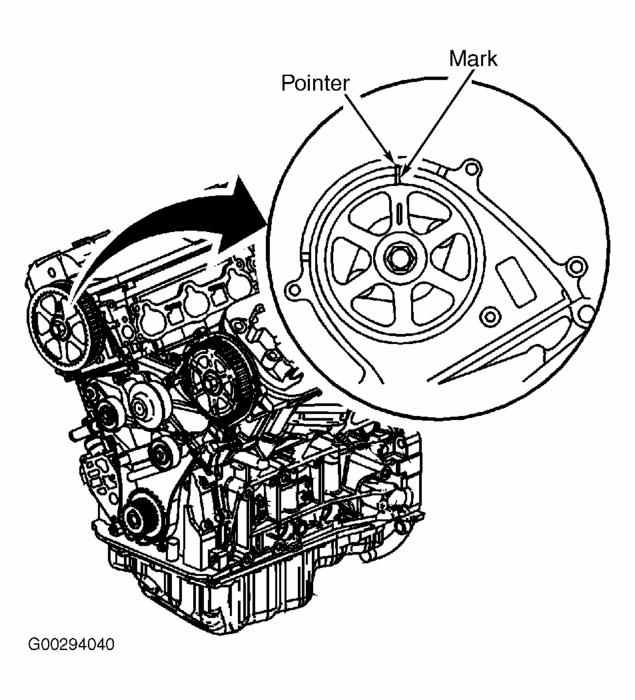 Mark
Pointer

G00294040