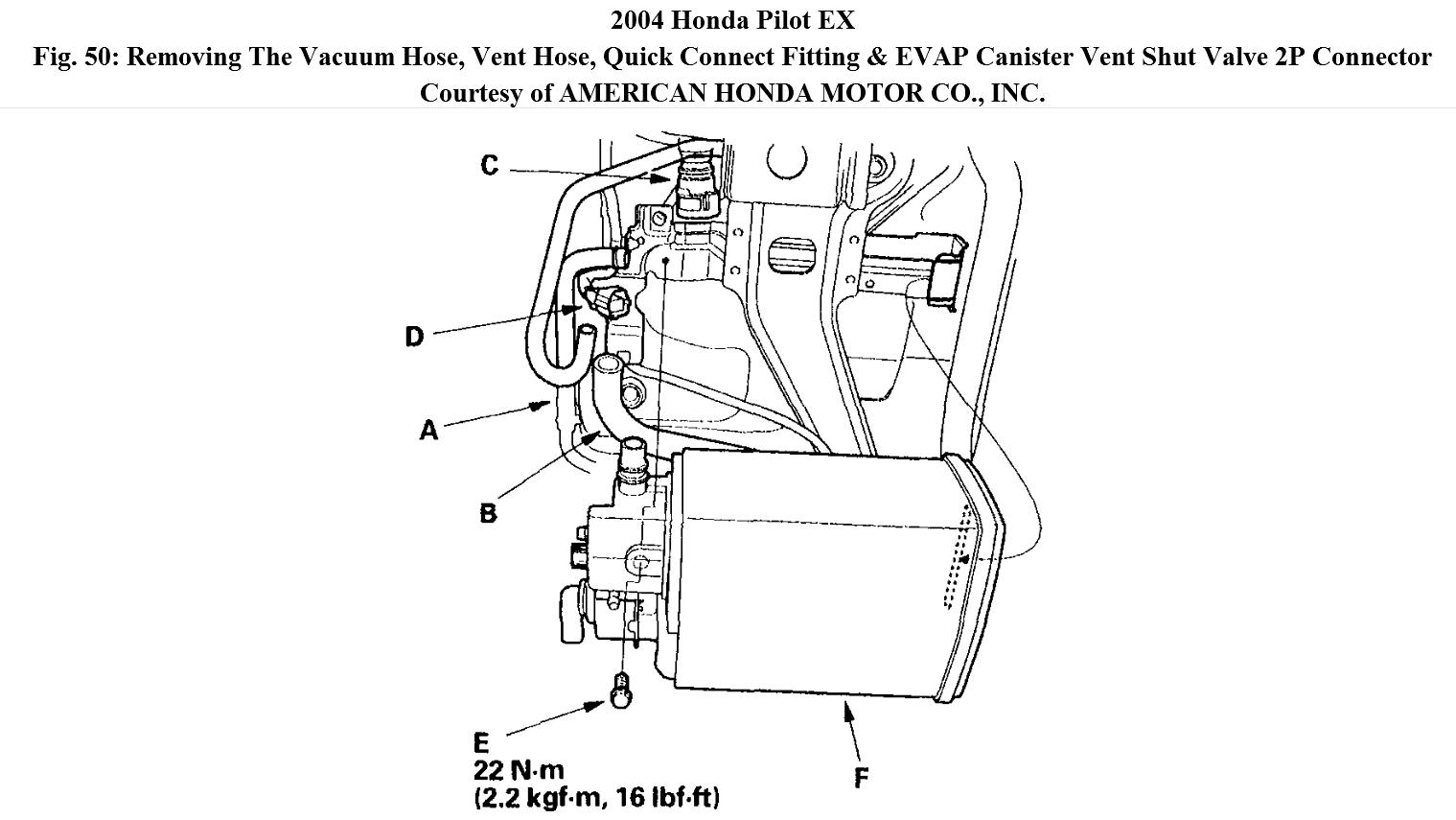 2004 Honda Pilot EX
Fig. 50: Removing The Vacuum Hose, Vent Hose, Quick Connect Fitting & EVAP Canister Vent Shut Valve 2P Connector
Courtesy of AMERICAN HONDA MOTOR CO., INC.

C

D

A

B

E
22 N·m
(2.2 kgf·m, 16 lbf·ft)

F