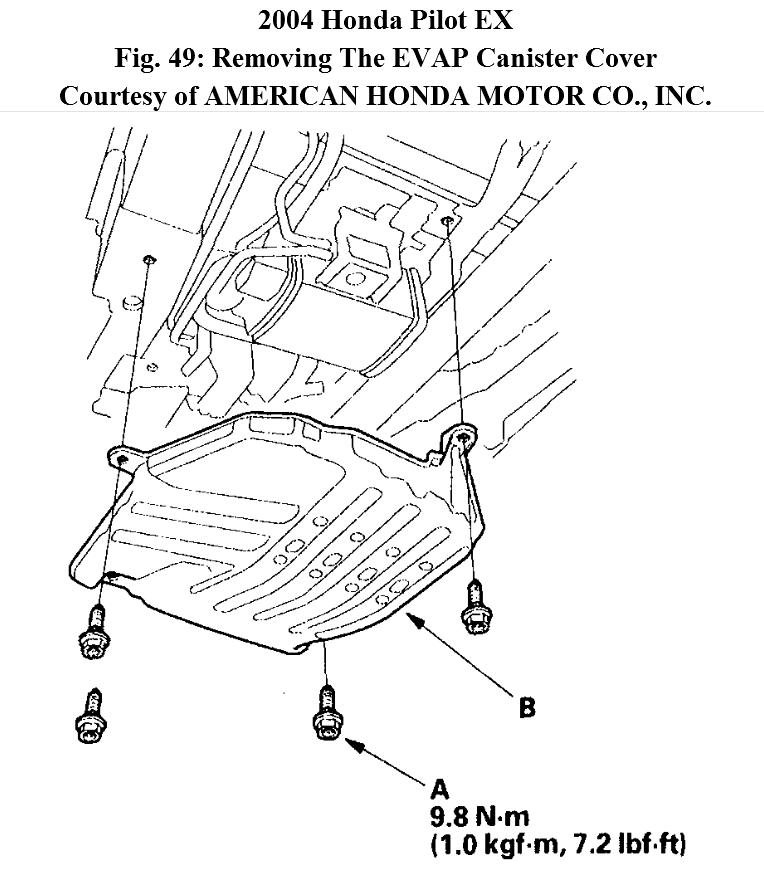 2004 Honda Pilot EX
Fig. 49: Removing The EVAP Canister Cover
Courtesy of AMERICAN HONDA MOTOR CO., INC.

B

A
9.8 N·m
(1.0 kgf·m, 7.2 lbf·ft)