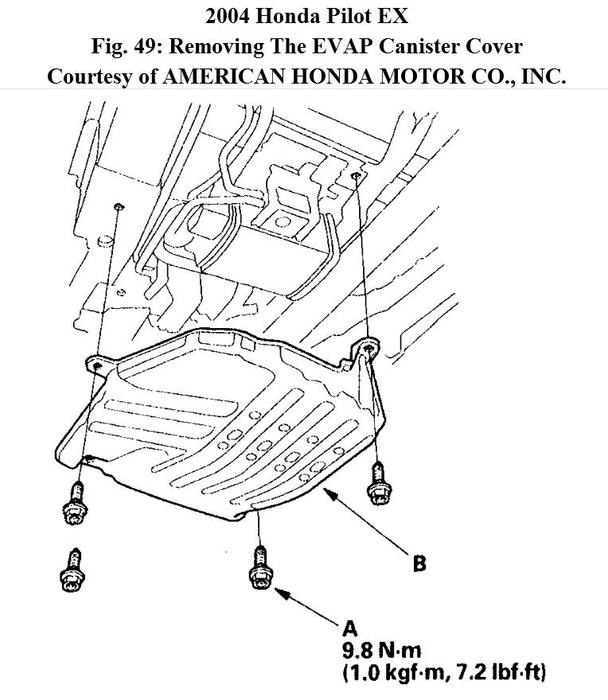 2004 Honda Pilot EX
Fig. 49: Removing The EVAP Canister Cover
Courtesy of AMERICAN HONDA MOTOR CO., INC.

B

A
9.8 N·m
(1.0 kgf·m, 7.2 lbf·ft)