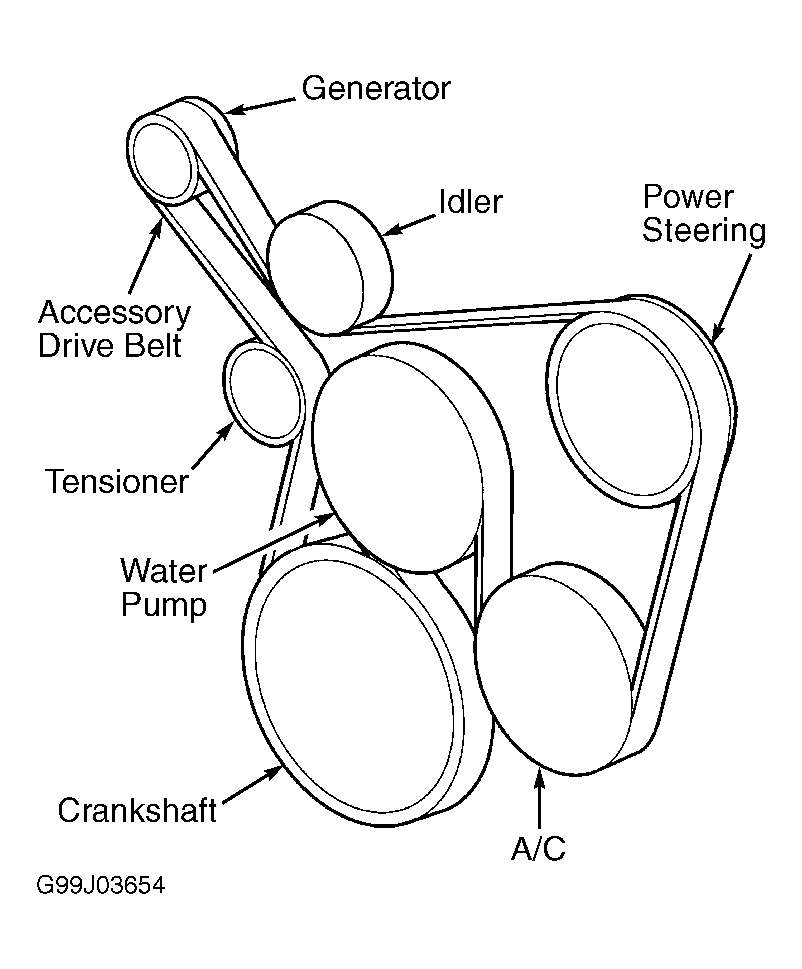 Generator

Idler

Power Steering

Accessory Drive Belt

Tensioner

Water Pump

Crankshaft

A/C

G99J03654