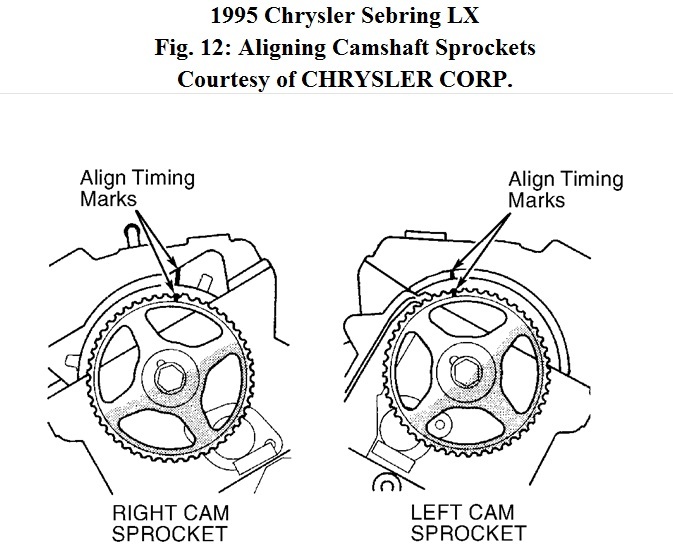 1995 Chrysler Sebring LX
Fig. 12: Aligning Camshaft Sprockets
Courtesy of CHRYSLER CORP.

Align Timing Marks

Align Timing Marks

RIGHT CAM SPROCKET

LEFT CAM SPROCKET