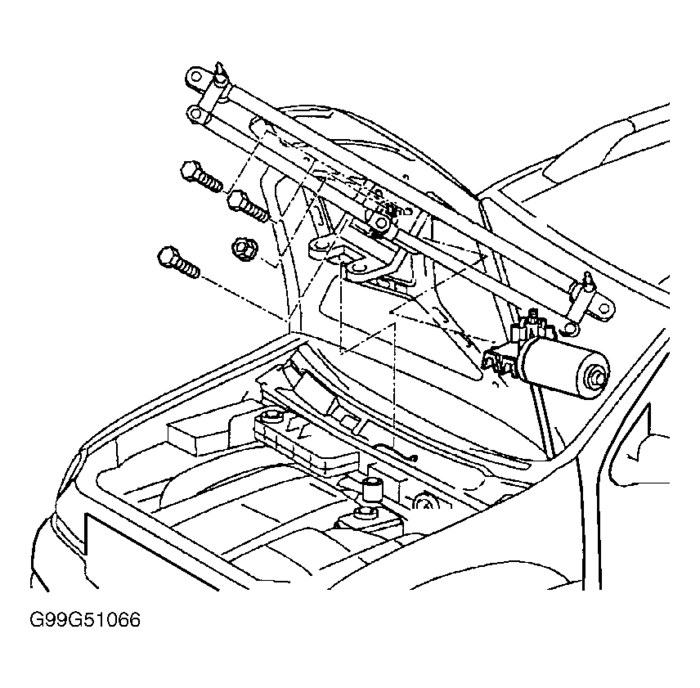 G99G51066