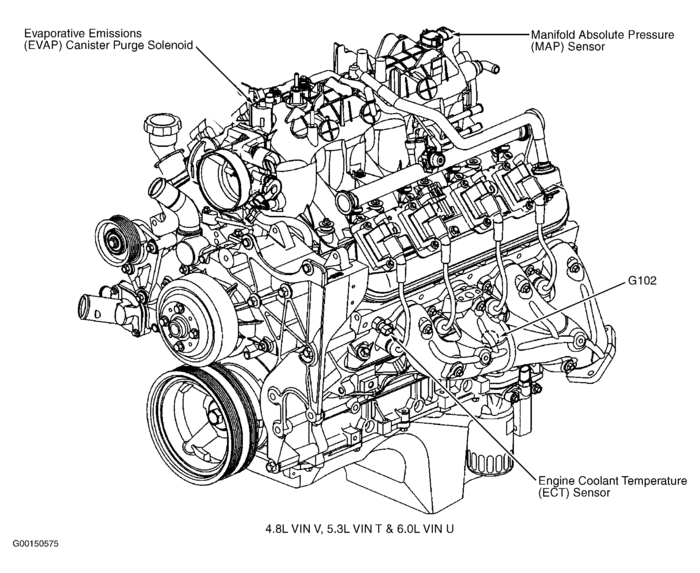 Evaporative Emissions (EVAP) Canister Purge Solenoid

Manifold Absolute Pressure (MAP) Sensor

G102

Engine Coolant Temperature (ECT) Sensor

4.8L VIN V, 5.3L VIN T & 6.0L VIN U

G00150575