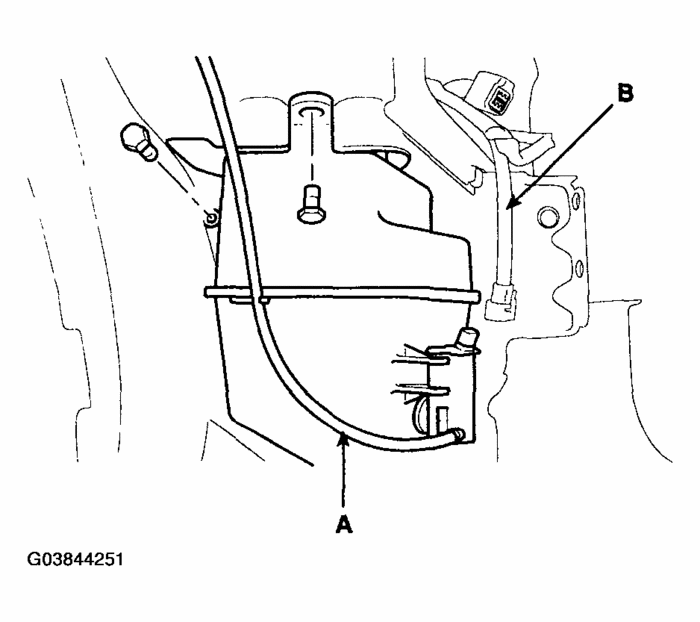 B

A

G03844251